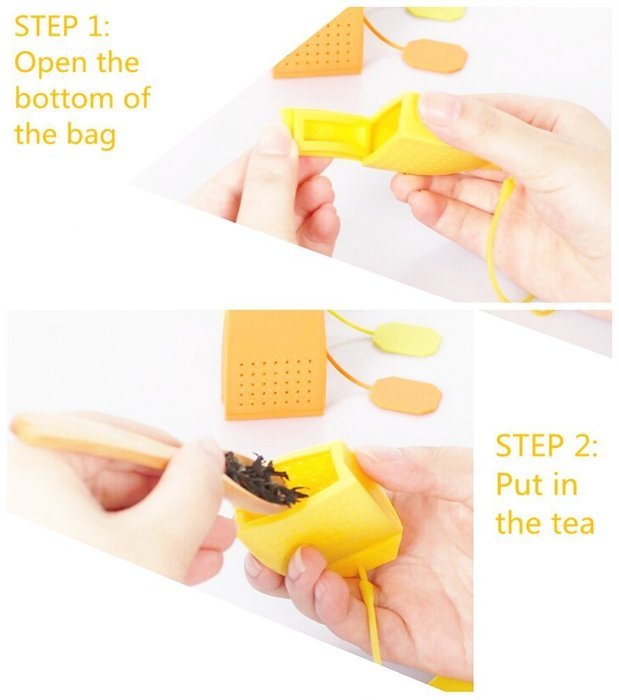 STEP 1:
Open the bottom of the bag

STEP 2:
Put in the tea