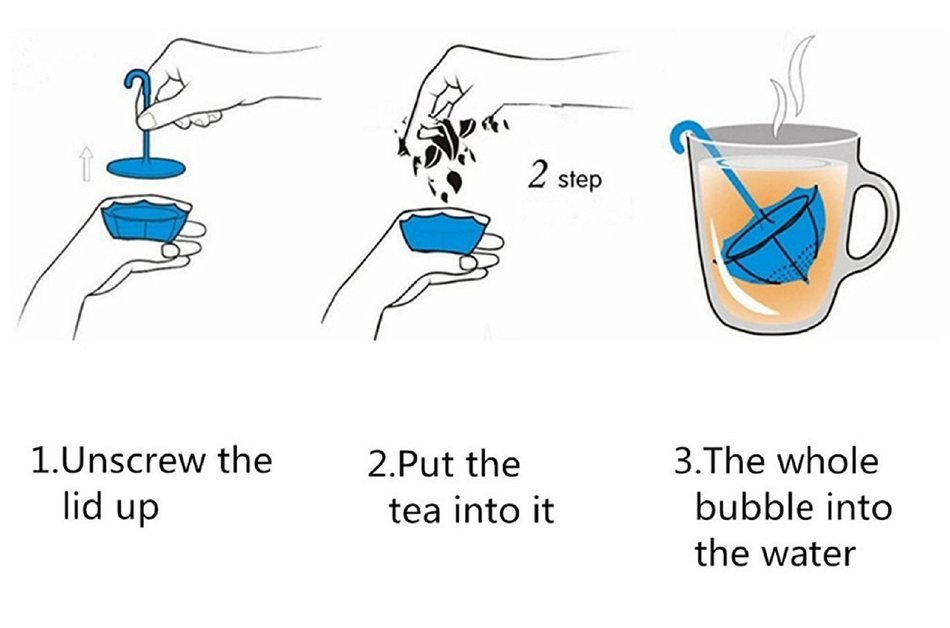 2 step

1.Unscrew the lid up

2.Put the tea into it

3.The whole bubble into the water