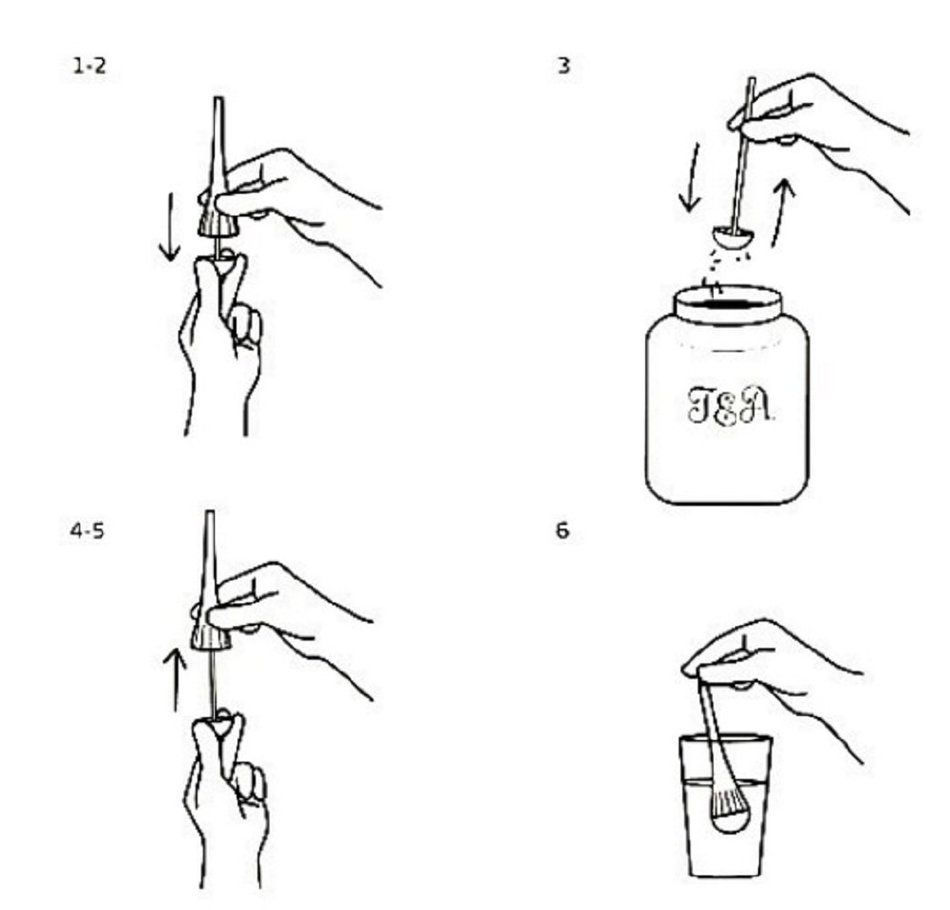 1-2

3

TEA

4-5

6