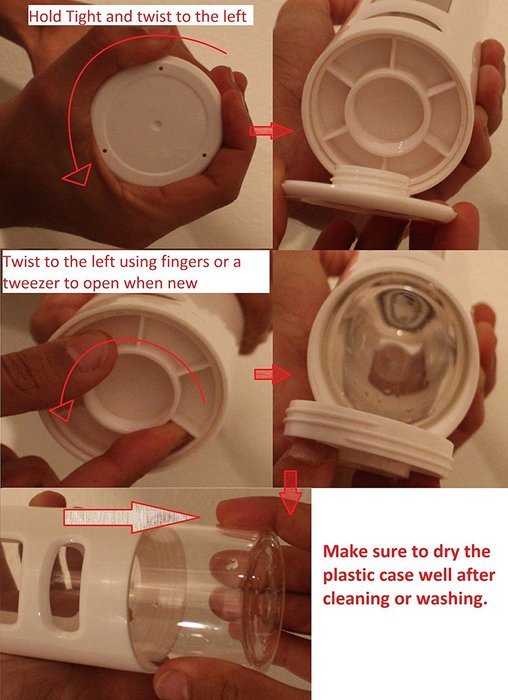 Hold Tight and twist to the left

Twist to the left using fingers or a tweezer to open when new

Make sure to dry the plastic case well after cleaning or washing.