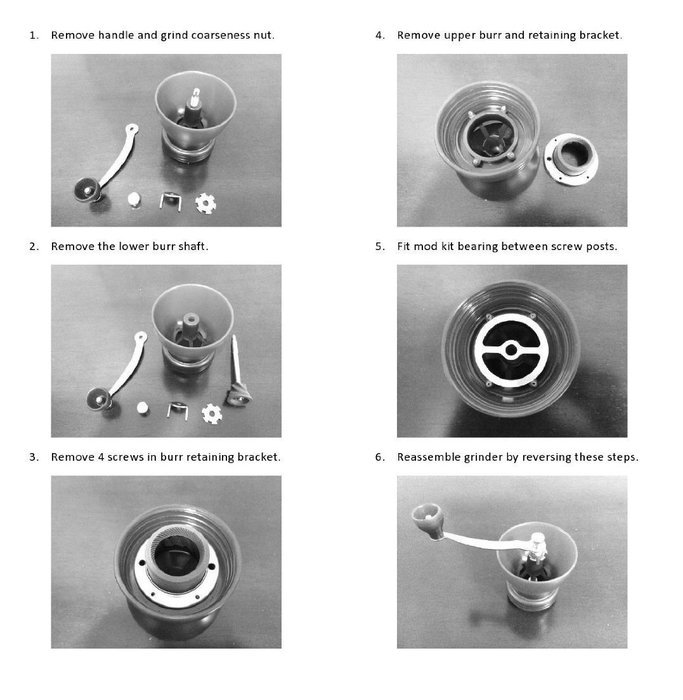 1. Remove handle and grind coarseness nut.

2. Remove the lower burr shaft.

3. Remove 4 screws in burr retaining bracket.

4. Remove upper burr and retaining bracket.

5. Fit mod kit bearing between screw posts.

6. Reassemble grinder by reversing these steps.