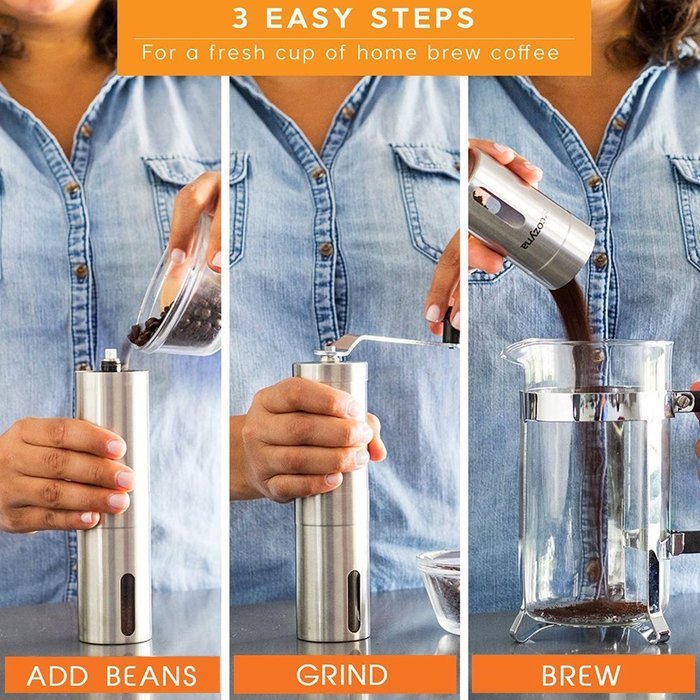 3 EASY STEPS
For a fresh cup of home brew coffee

COZYNA

ADD BEANS

GRIND

BREW