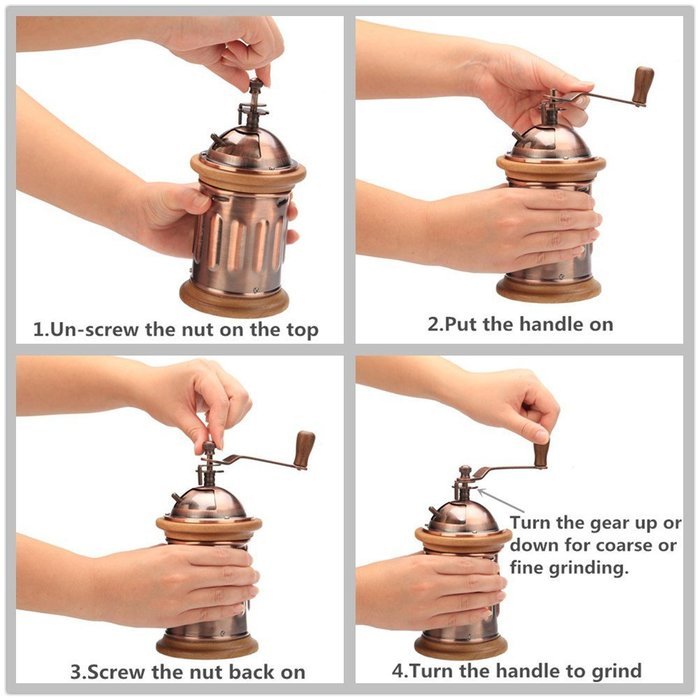 1.Un-screw the nut on the top

2.Put the handle on

3.Screw the nut back on

Turn the gear up or down for coarse or fine grinding.

4.Turn the handle to grind