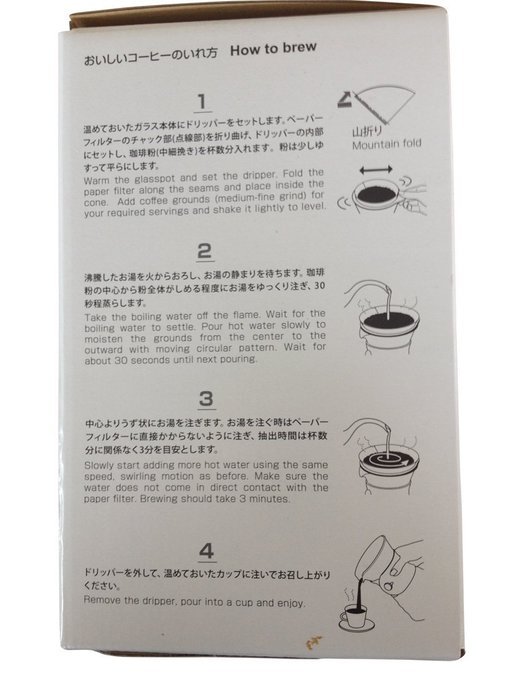 おいしいコーヒーのいれ方 How to brew

1

温めておいたガラス本体にドリッパーをセットします。ペーパーフィルターのチャック部(点線部)を折り曲げ、ドリッパーの内部にセットし、珈琲粉(中細挽き)を杯数分入れます。粉は少しゆすって平らにします。

Warm the glasspot and set the dripper. Fold the paper filter along the seams and place inside the cone. Add coffee grounds (medium-fine grind) for your required servings and shake it lightly to level.

山折り
Mountain fold

2

沸騰したお湯を火からおろし、お湯の静まりを待ちます。珈琲粉の中心から粉全体がしめる程度にお湯をゆっくり注ぎ、30秒程蒸らします。

Take the boiling water off the flame. Wait for the boiling water to settle. Pour hot water slowly to moisten the grounds from the center to the outward with moving circular pattern. Wait for about 30 seconds until next pouring.

3

中心よりうず状にお湯を注ぎます。お湯を注ぐ時はペーパーフィルターに直接かからないように注ぎ、抽出時間は杯数分に関係なく3分を目安とします。

Slowly start adding more hot water using the same speed, swirling motion as before. Make sure the water does not come in direct contact with the paper filter. Brewing should take 3 minutes.

4

ドリッパーを外して、温めておいたカップに注いでお召し上がりください。

Remove the dripper, pour into a cup and enjoy.