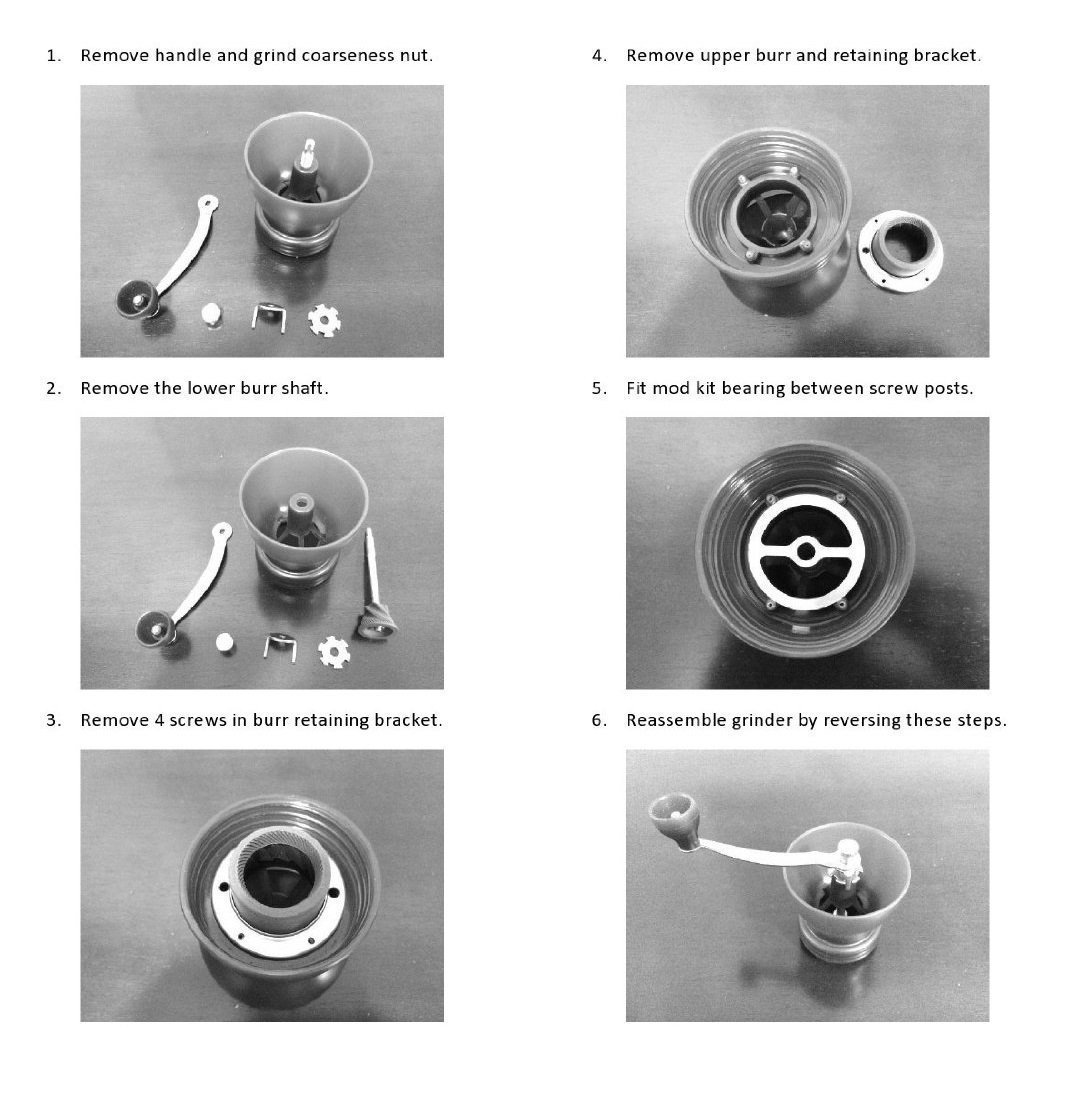 1. Remove handle and grind coarseness nut.

2. Remove the lower burr shaft.

3. Remove 4 screws in burr retaining bracket.

4. Remove upper burr and retaining bracket.

5. Fit mod kit bearing between screw posts.

6. Reassemble grinder by reversing these steps.