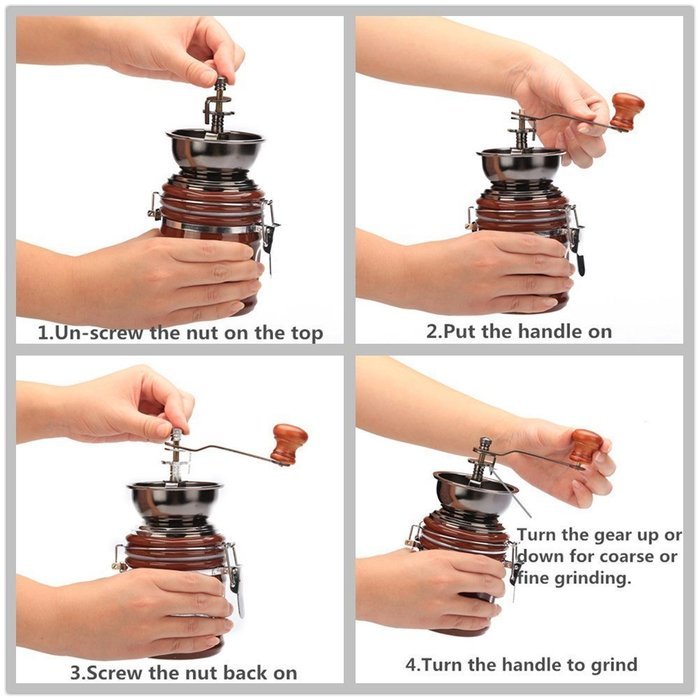 1.Un-screw the nut on the top

2.Put the handle on

3.Screw the nut back on

Turn the gear up or down for coarse or fine grinding.

4.Turn the handle to grind