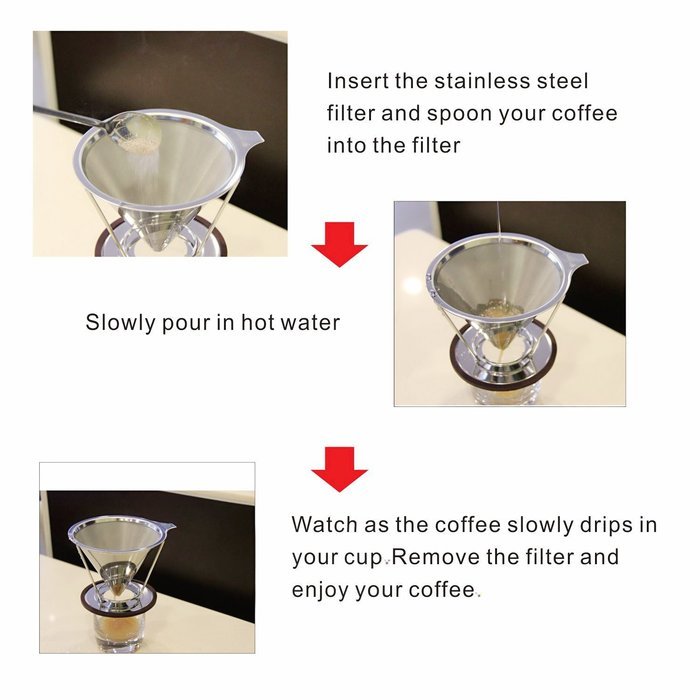 Insert the stainless steel filter and spoon your coffee into the filter

Slowly pour in hot water

Watch as the coffee slowly drips in your cup.Remove the filter and enjoy your coffee.