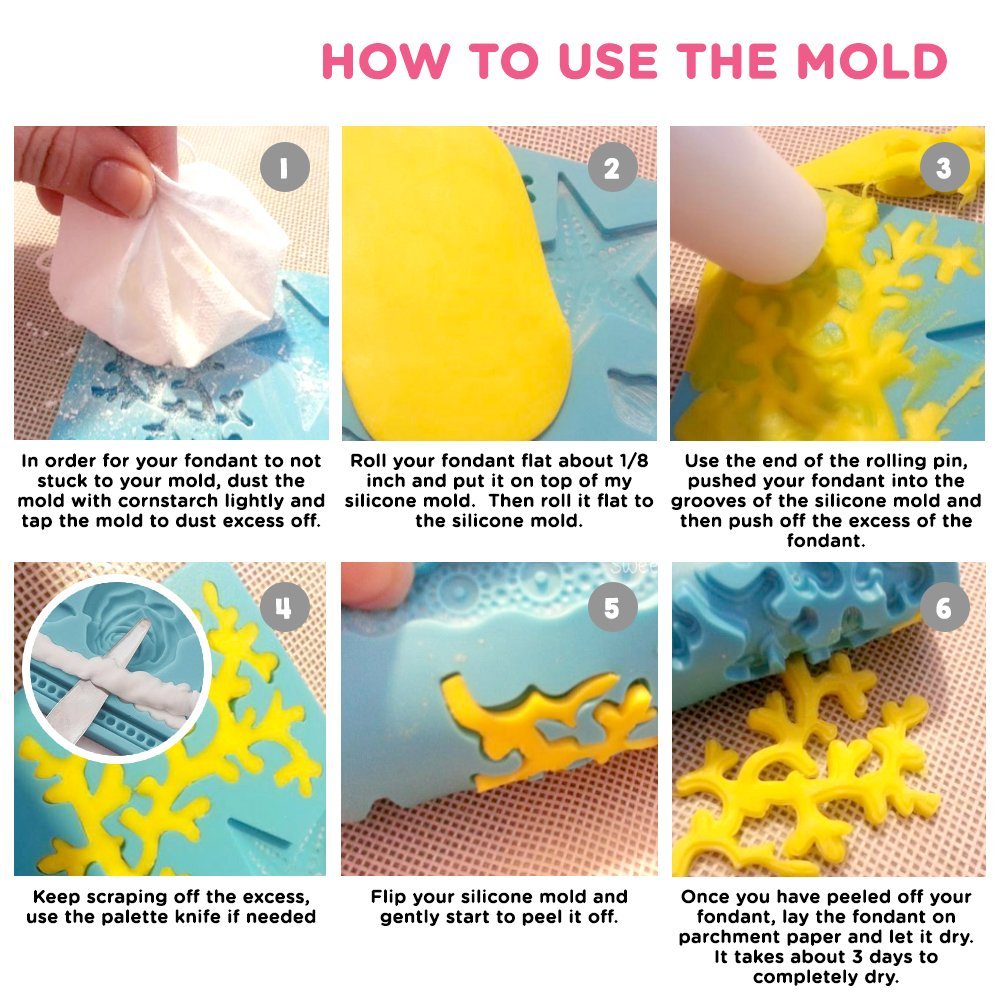 HOW TO USE THE MOLD

1

In order for your fondant to not stuck to your mold, dust the mold with cornstarch lightly and tap the mold to dust excess off.

2

Roll your fondant flat about 1/8 inch and put it on top of my silicone mold. Then roll it flat to the silicone mold.

3

Use the end of the rolling pin, pushed your fondant into the grooves of the silicone mold and then push off the excess of the fondant.

4

Keep scraping off the excess, use the palette knife if needed

5

Flip your silicone mold and gently start to peel it off.

6

Once you have peeled off your fondant, lay the fondant on parchment paper and let it dry. It takes about 3 days to completely dry.