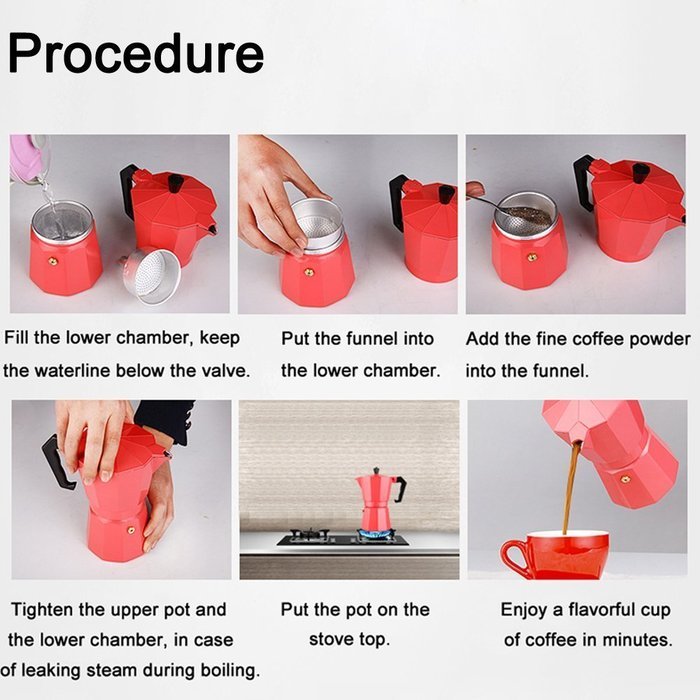 Procedure

Fill the lower chamber, keep the waterline below the valve.

Put the funnel into the lower chamber.

Add the fine coffee powder into the funnel.

Tighten the upper pot and the lower chamber, in case of leaking steam during boiling.

Put the pot on the stove top.

Enjoy a flavorful cup of coffee in minutes.