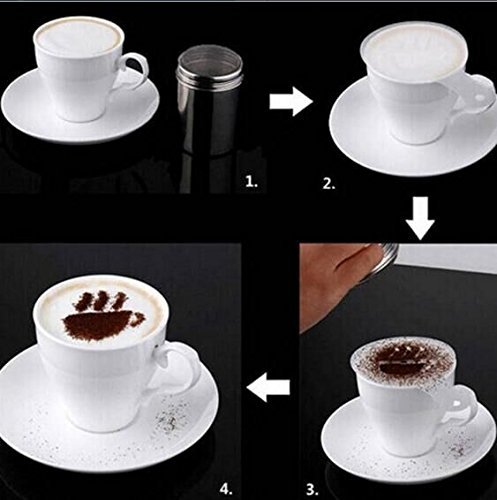 1.

2.

3.

4.