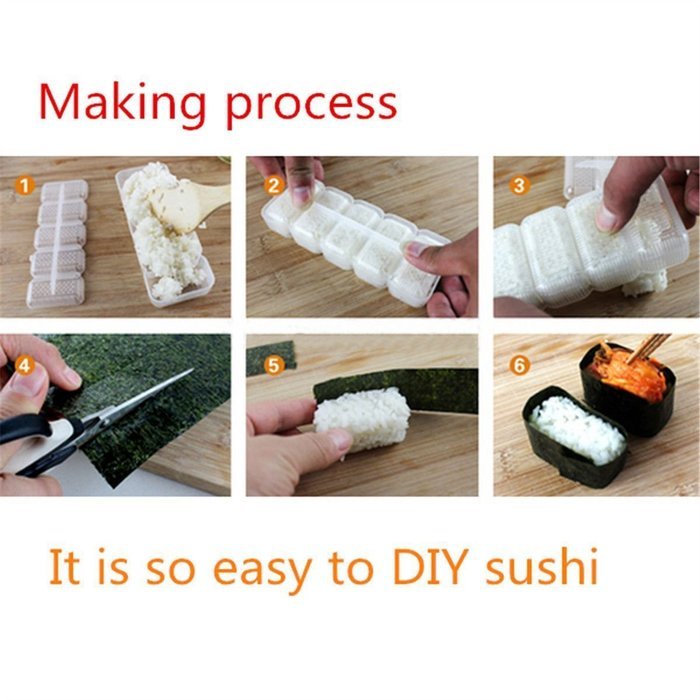 Making process

1

2

3

4

5

6

It is so easy to DIY sushi