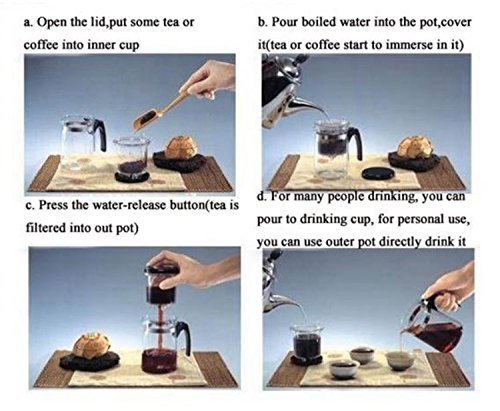 a. Open the lid,put some tea or coffee into inner cup

b. Pour boiled water into the pot,cover it(tea or coffee start to immerse in it)

c. Press the water-release button(tea is filtered into out pot)

d. For many people drinking, you can pour to drinking cup, for personal use, you can use outer pot directly drink it