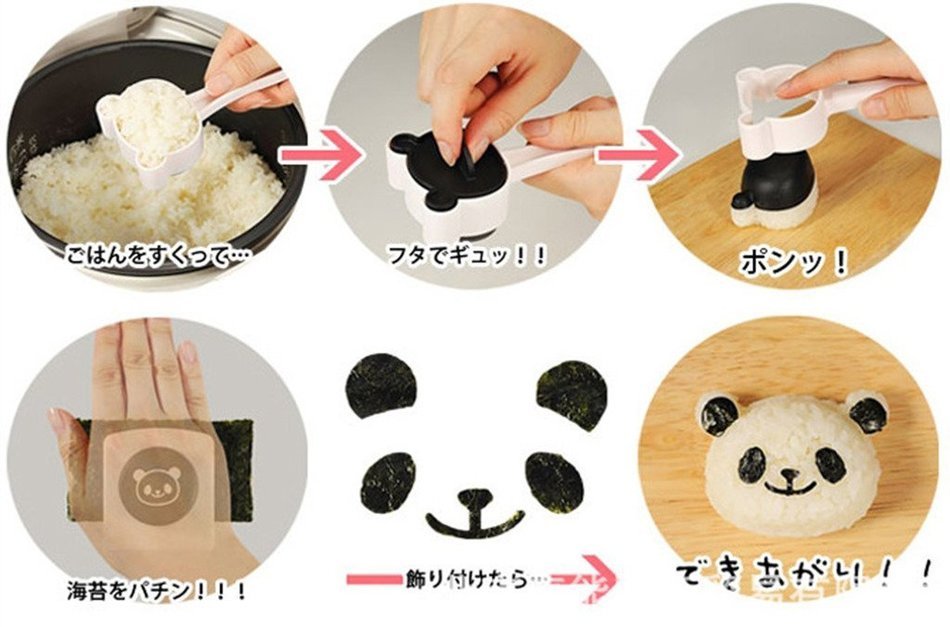 ごはんをすくって…

フタでギュッ！！

ポンッ！

海苔をパチン！！！

飾り付けたら…

できあがり！！！