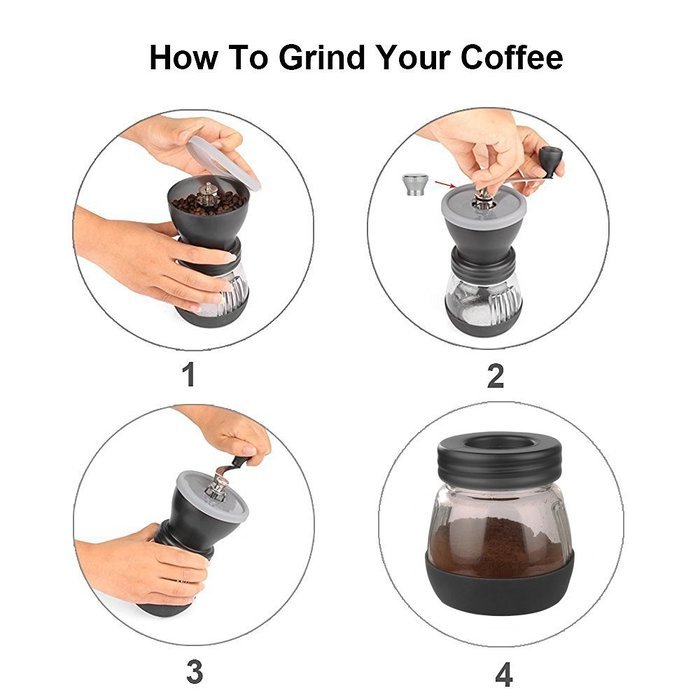 How To Grind Your Coffee

1

2

3

4