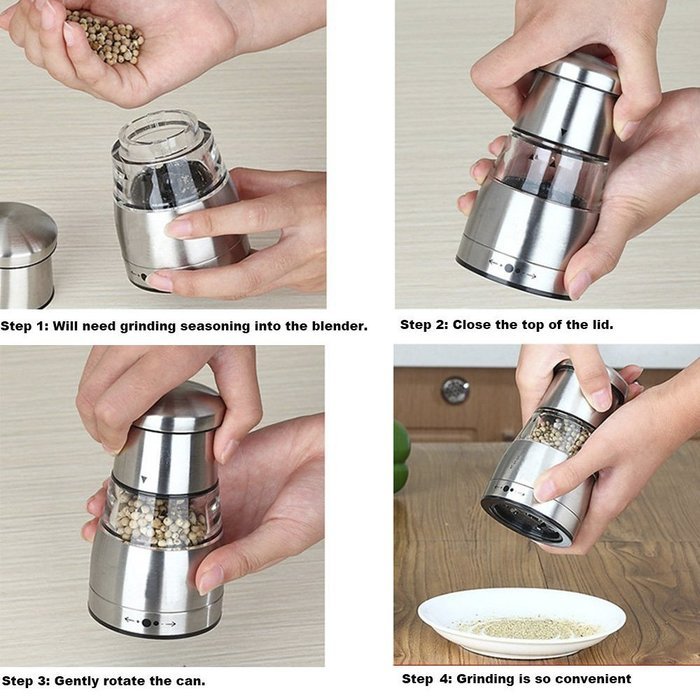 Step 1: Will need grinding seasoning into the blender.

Step 2: Close the top of the lid.

Step 3: Gently rotate the can.

Step 4: Grinding is so convenient