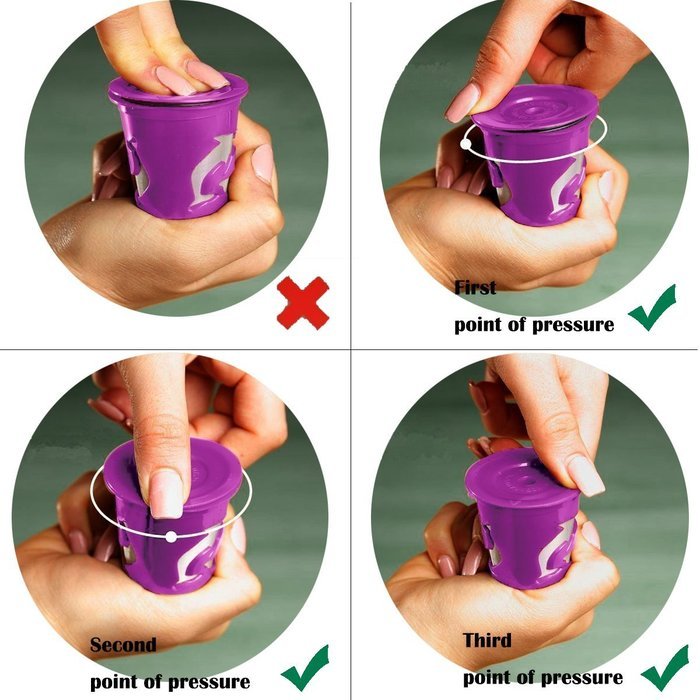 First
point of pressure

Second
point of pressure

Third
point of pressure