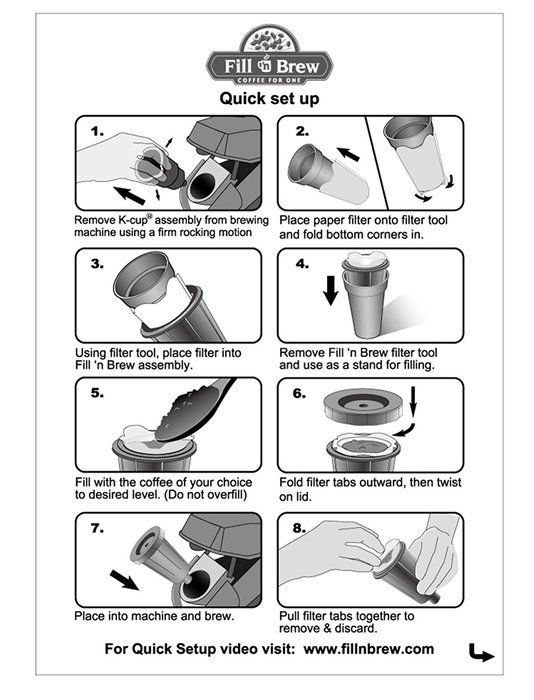 Fill 'n Brew
COFFEE FOR ONE

Quick set up

1.

Remove K-cup® assembly from brewing machine using a firm rocking motion

2.

Place paper filter onto filter tool and fold bottom corners in.

3.

Using filter tool, place filter into Fill 'n Brew assembly.

4.

Remove Fill 'n Brew filter tool and use as a stand for filling.

5.

Fill with the coffee of your choice to desired level. (Do not overfill)

6.

Fold filter tabs outward, then twist on lid.

7.

Place into machine and brew.

8.

Pull filter tabs together to remove & discard.

For Quick Setup video visit: www.fillnbrew.com