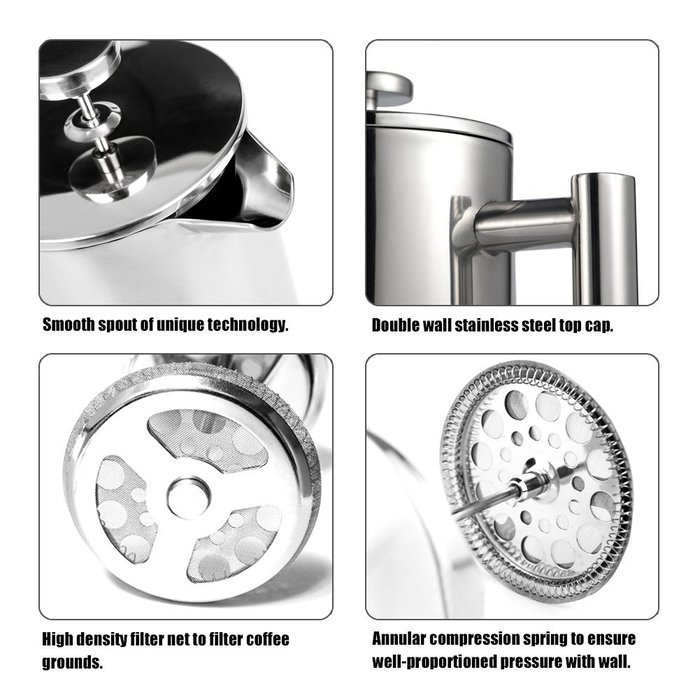 Smooth spout of unique technology.

Double wall stainless steel top cap.

High density filter net to filter coffee grounds.

Annular compression spring to ensure well-proportioned pressure with wall.