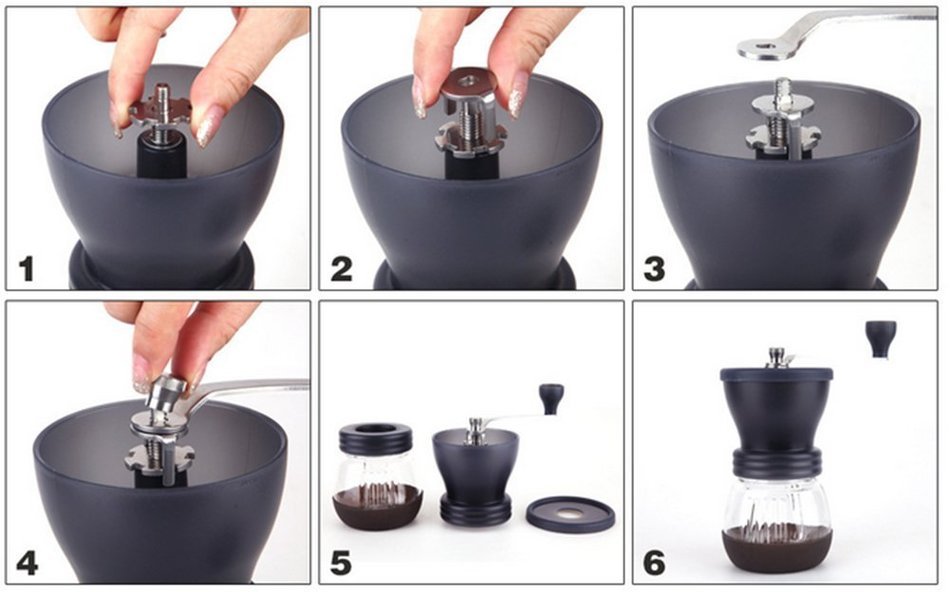 1

2

3

4

5

6