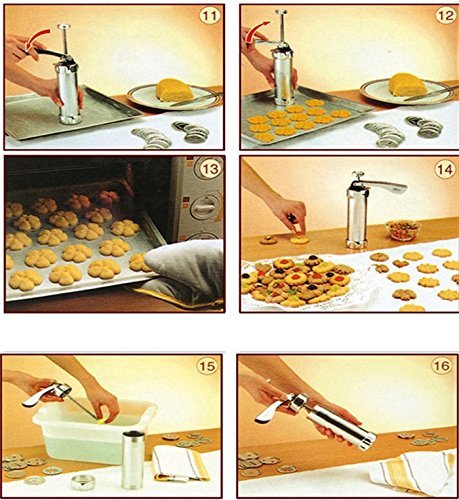 11

12

13

14

15

16