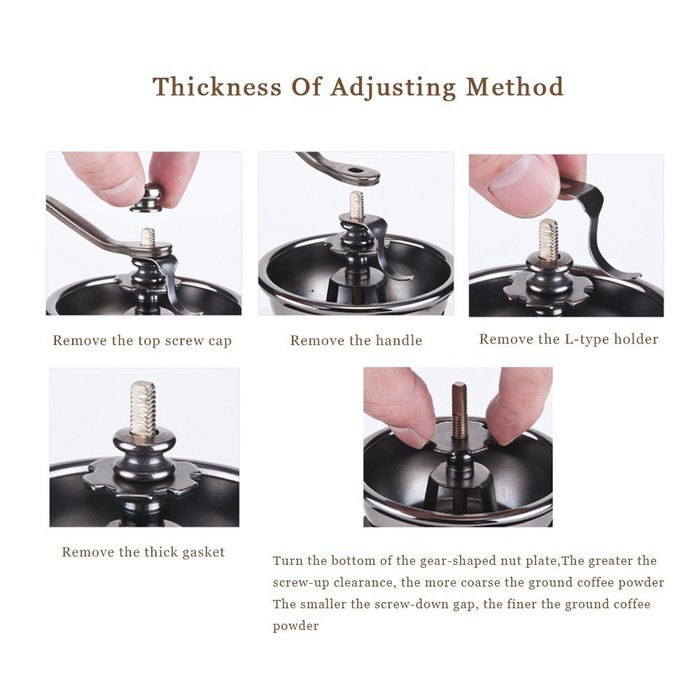 Thickness Of Adjusting Method

Remove the top screw cap

Remove the handle

Remove the L-type holder

Remove the thick gasket

Turn the bottom of the gear-shaped nut plate,The greater the screw-up clearance, the more coarse the ground coffee powder
The smaller the screw-down gap, the finer the ground coffee powder