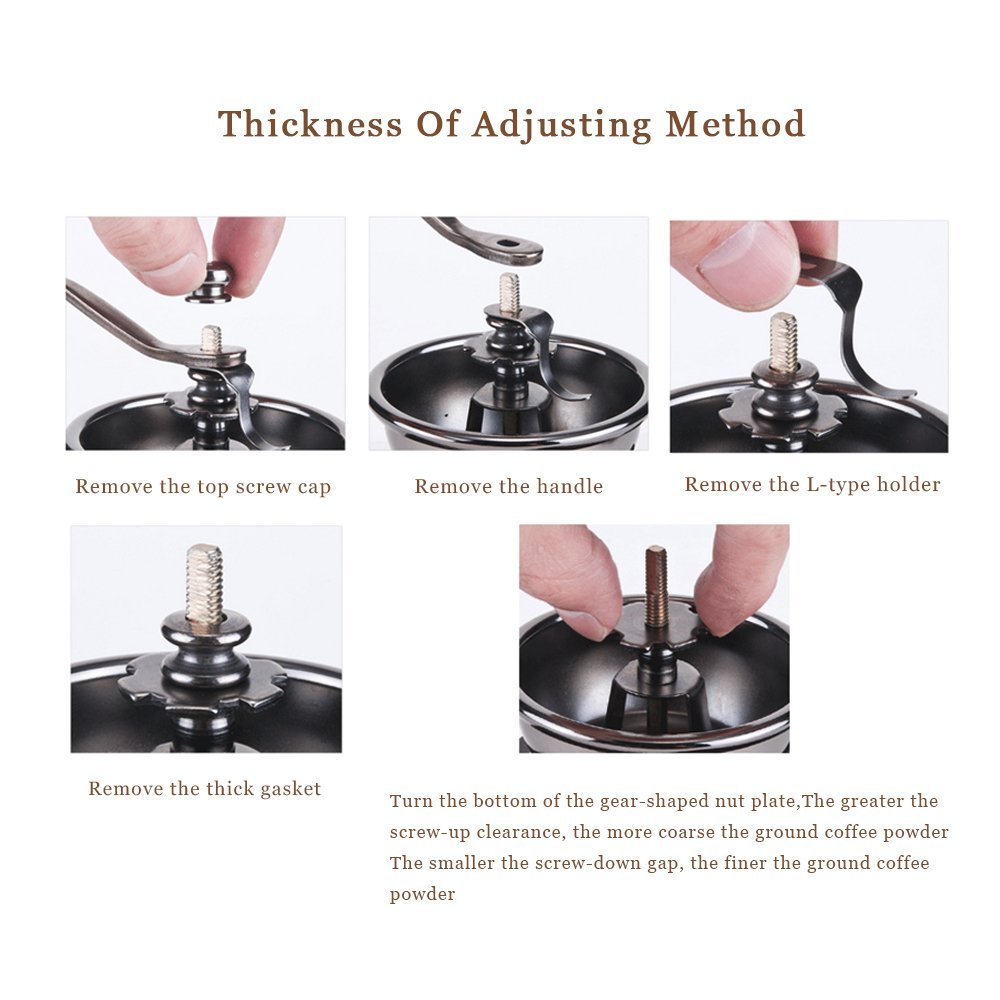 Thickness Of Adjusting Method

Remove the top screw cap

Remove the handle

Remove the L-type holder

Remove the thick gasket

Turn the bottom of the gear-shaped nut plate,The greater the screw-up clearance, the more coarse the ground coffee powder The smaller the screw-down gap, the finer the ground coffee powder