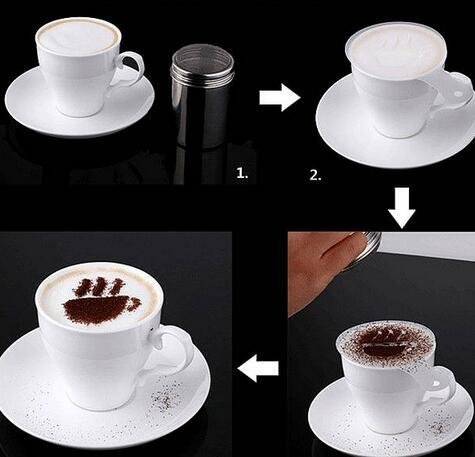 1.

2.