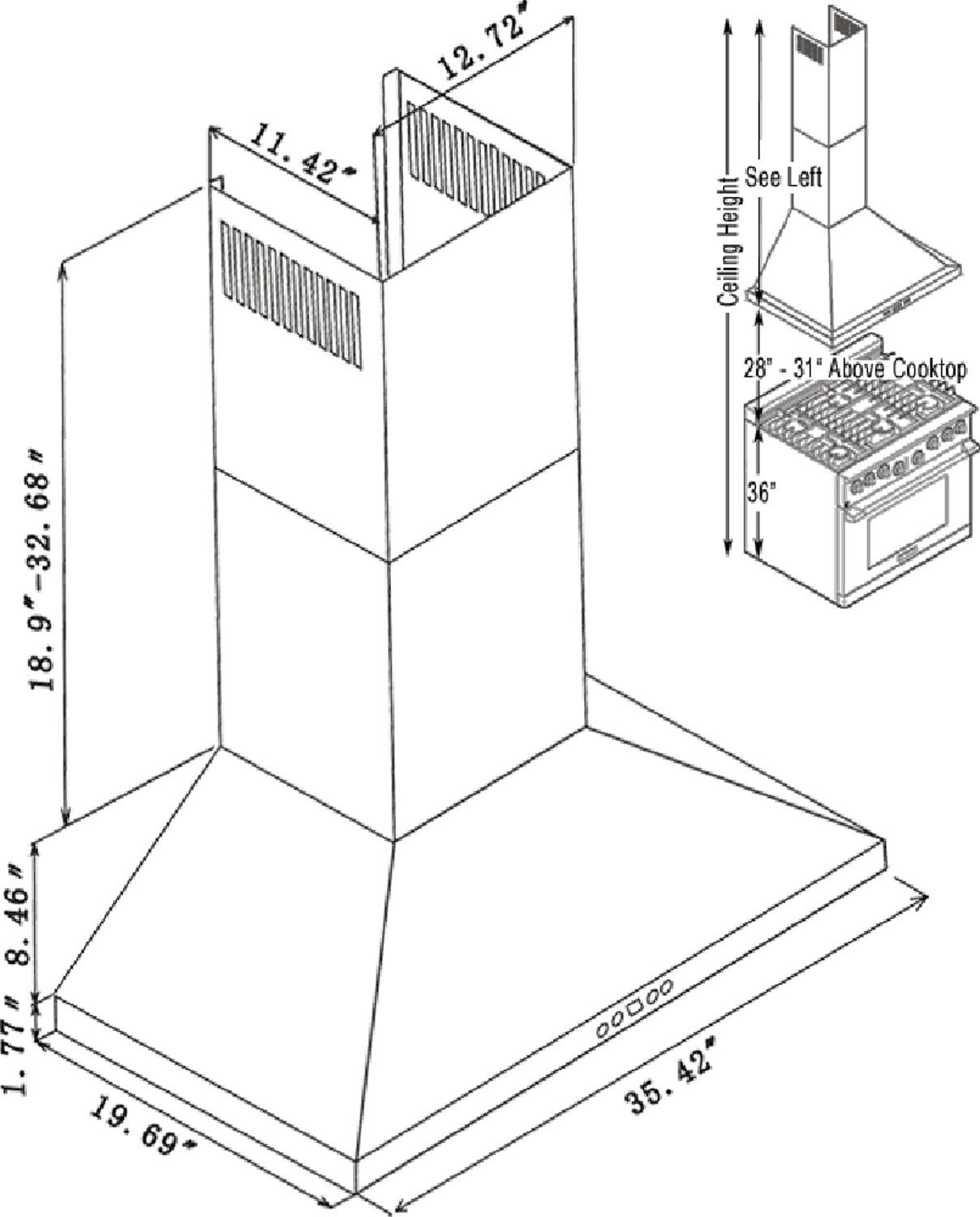 12.72"

11.42"

18.9"-32.68"

8.46"

1.77"

19.69"

35.42"

Ceiling Height

See Left

28" - 31" Above Cooktop

36"