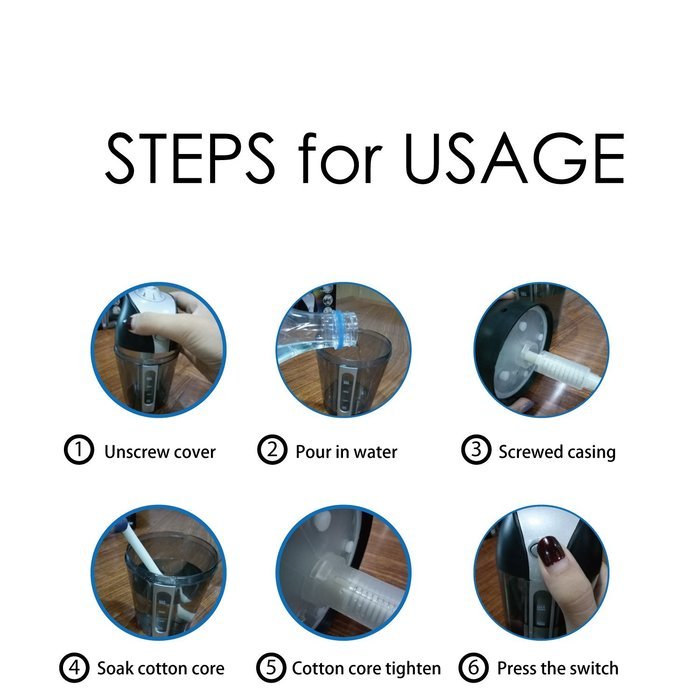 STEPS for USAGE

① Unscrew cover
② Pour in water
③ Screwed casing

④ Soak cotton core
⑤ Cotton core tighten
⑥ Press the switch