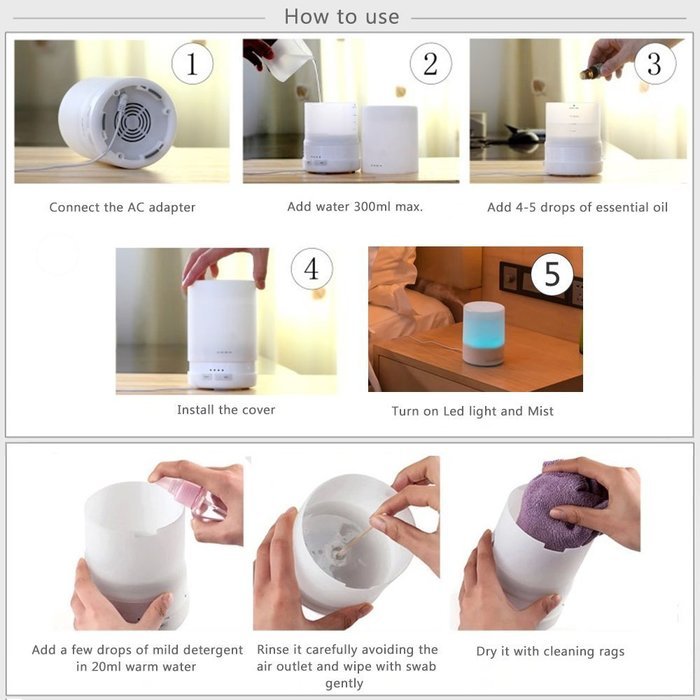 How to use

1

Connect the AC adapter

2

Add water 300ml max.

3

Add 4-5 drops of essential oil

4

Install the cover

5

Turn on Led light and Mist

Add a few drops of mild detergent in 20ml warm water

Rinse it carefully avoiding the air outlet and wipe with swab gently

Dry it with cleaning rags