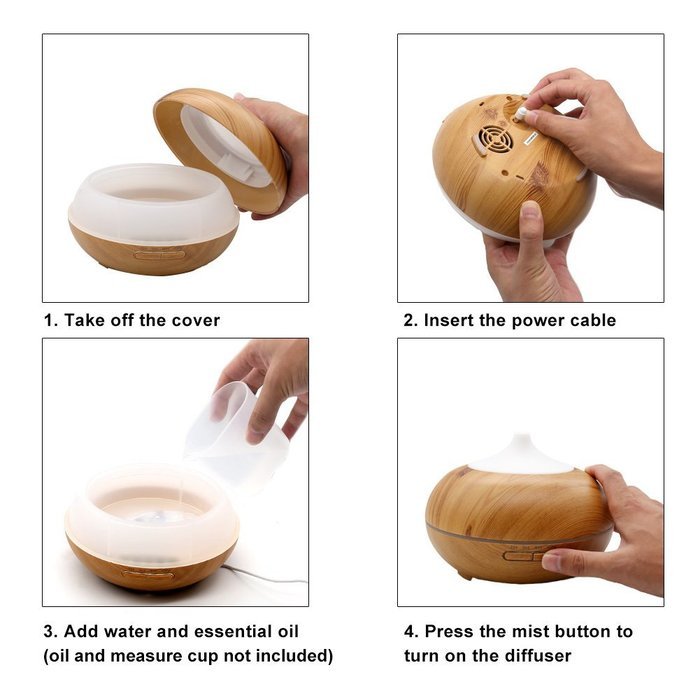 1. Take off the cover

2. Insert the power cable

3. Add water and essential oil (oil and measure cup not included)

4. Press the mist button to turn on the diffuser