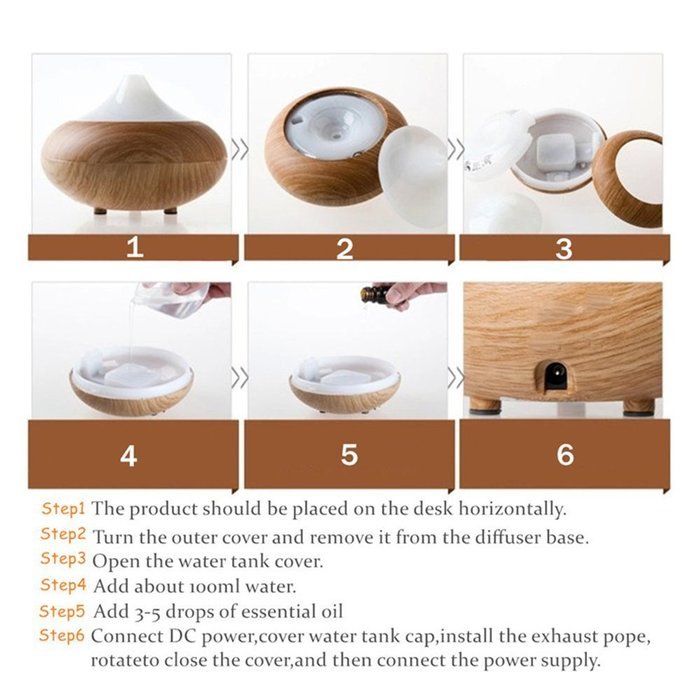 1

2

3

4

5

6

Step1 The product should be placed on the desk horizontally.
Step2 Turn the outer cover and remove it from the diffuser base.
Step3 Open the water tank cover.
Step4 Add about 100ml water.
Step5 Add 3-5 drops of essential oil
Step6 Connect DC power,cover water tank cap,install the exhaust pope, rotateto close the cover,and then connect the power supply.