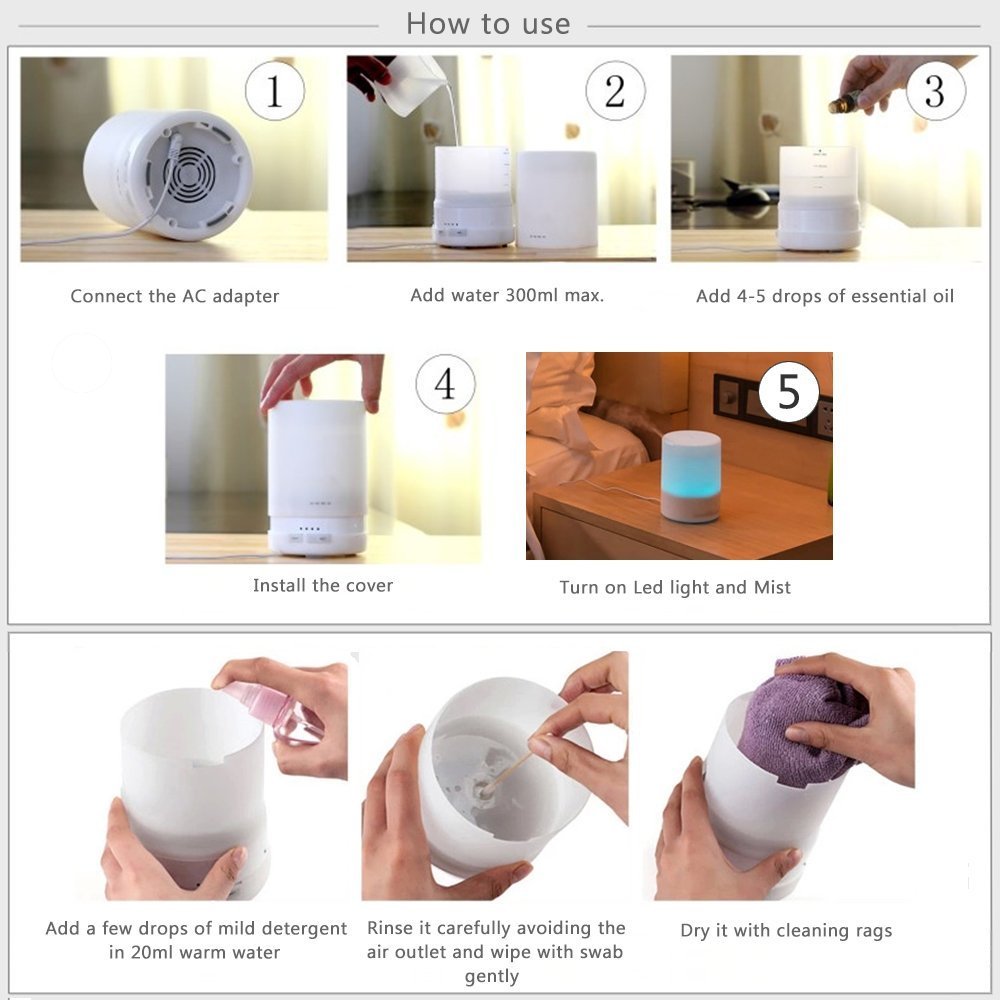 How to use

1

Connect the AC adapter

2

Add water 300ml max.

3

Add 4-5 drops of essential oil

4

Install the cover

5

Turn on Led light and Mist

Add a few drops of mild detergent in 20ml warm water

Rinse it carefully avoiding the air outlet and wipe with swab gently

Dry it with cleaning rags