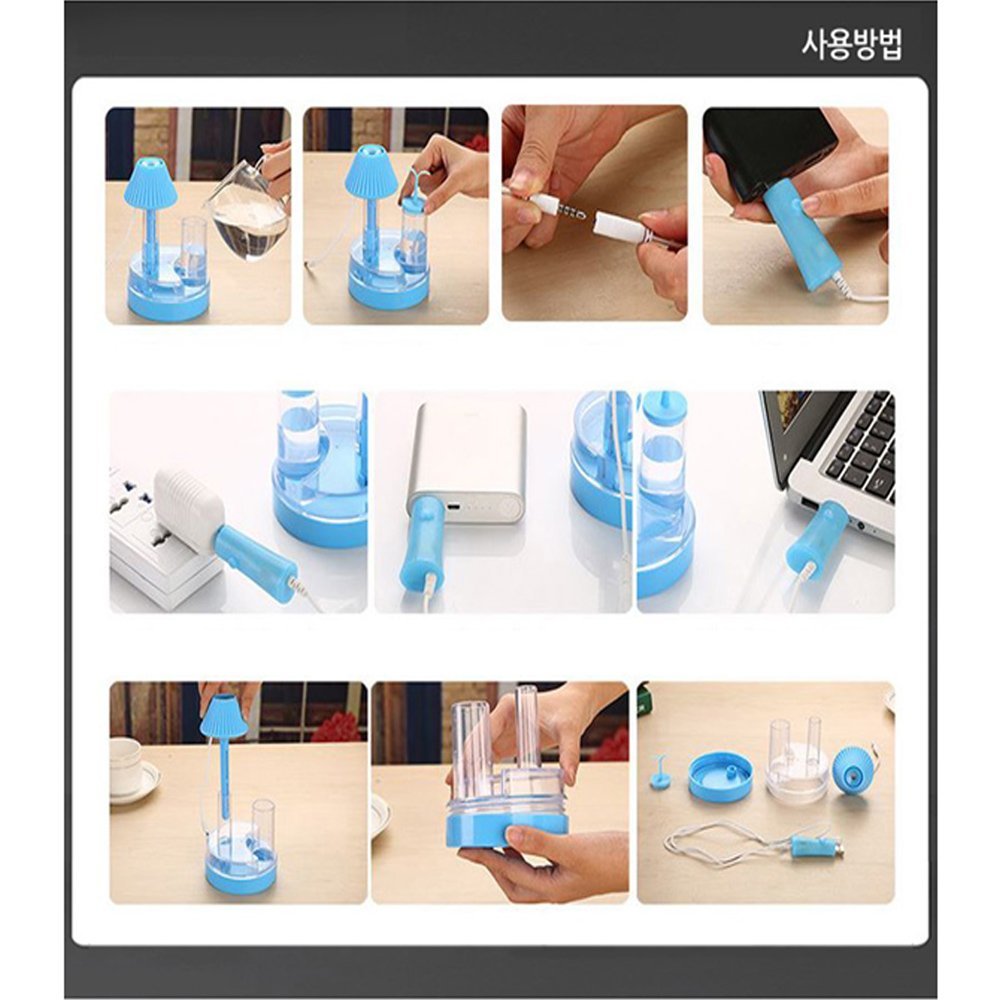 사용방법