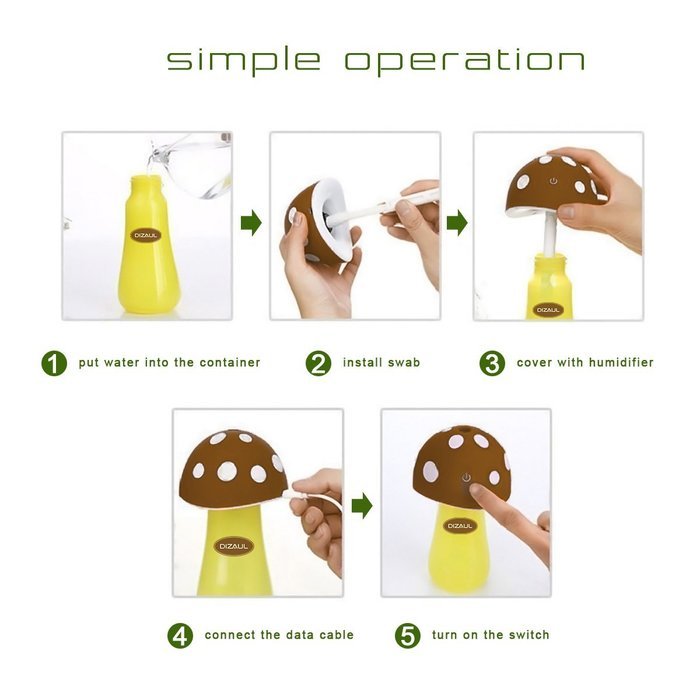 simple operation

DIZAUL

DIZAUL

1 put water into the container

2 install swab

3 cover with humidifier

DIZAUL

DIZAUL

4 connect the data cable

5 turn on the switch