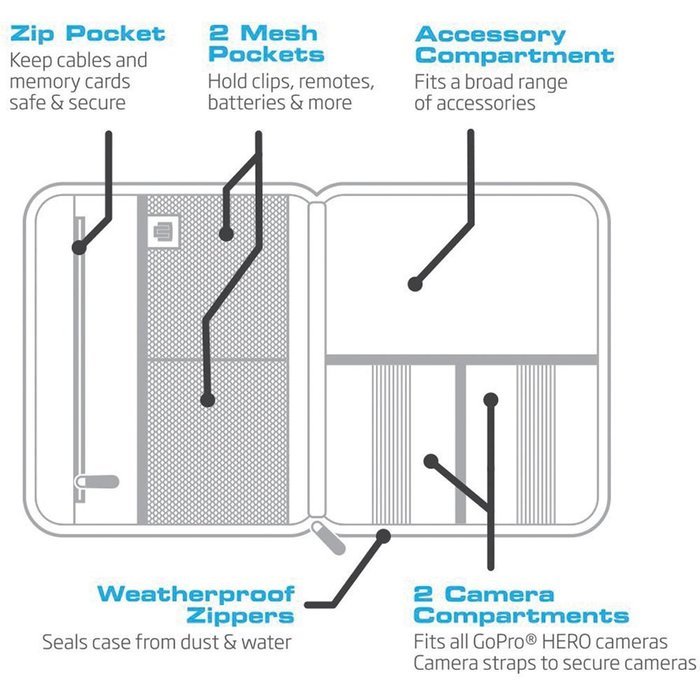 Zip Pocket
Keep cables and memory cards safe & secure

2 Mesh Pockets
Hold clips, remotes, batteries & more

Accessory Compartment
Fits a broad range of accessories

Weatherproof Zippers
Seals case from dust & water

2 Camera Compartments
Fits all GoPro® HERO cameras
Camera straps to secure cameras