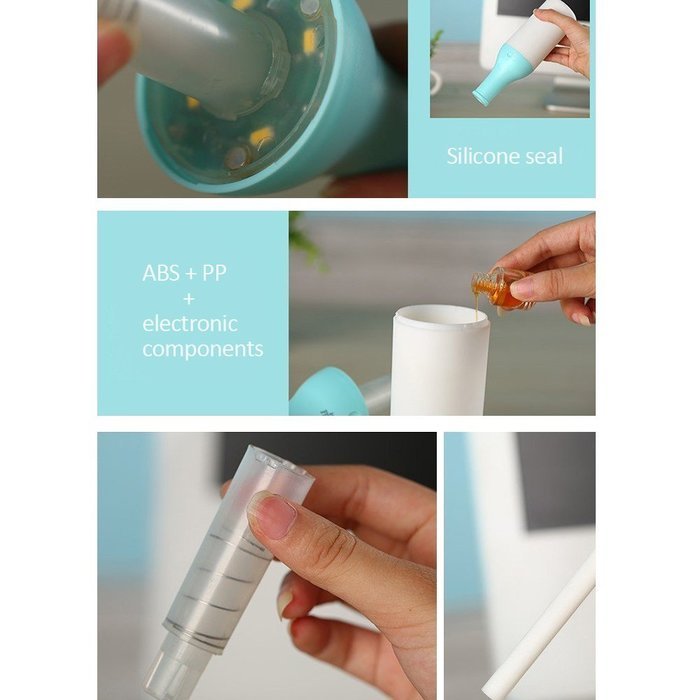 Silicone seal

ABS + PP
+
electronic
components