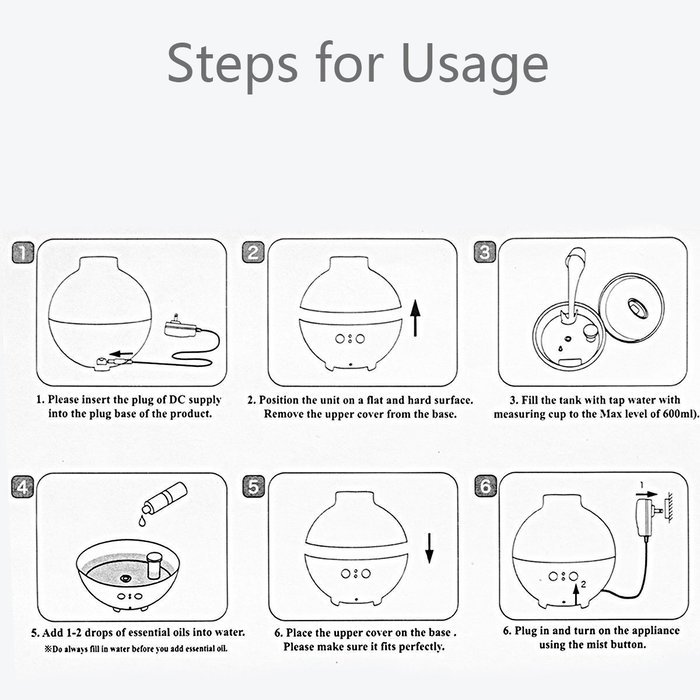 Steps for Usage

1

1. Please insert the plug of DC supply into the plug base of the product.

2

2. Position the unit on a flat and hard surface. Remove the upper cover from the base.

3

3. Fill the tank with tap water with measuring cup to the Max level of 600ml).

4

5. Add 1-2 drops of essential oils into water.
※Do always fill in water before you add essential oil.

5

6. Place the upper cover on the base . Please make sure it fits perfectly.

6

1

2

6. Plug in and turn on the appliance using the mist button.