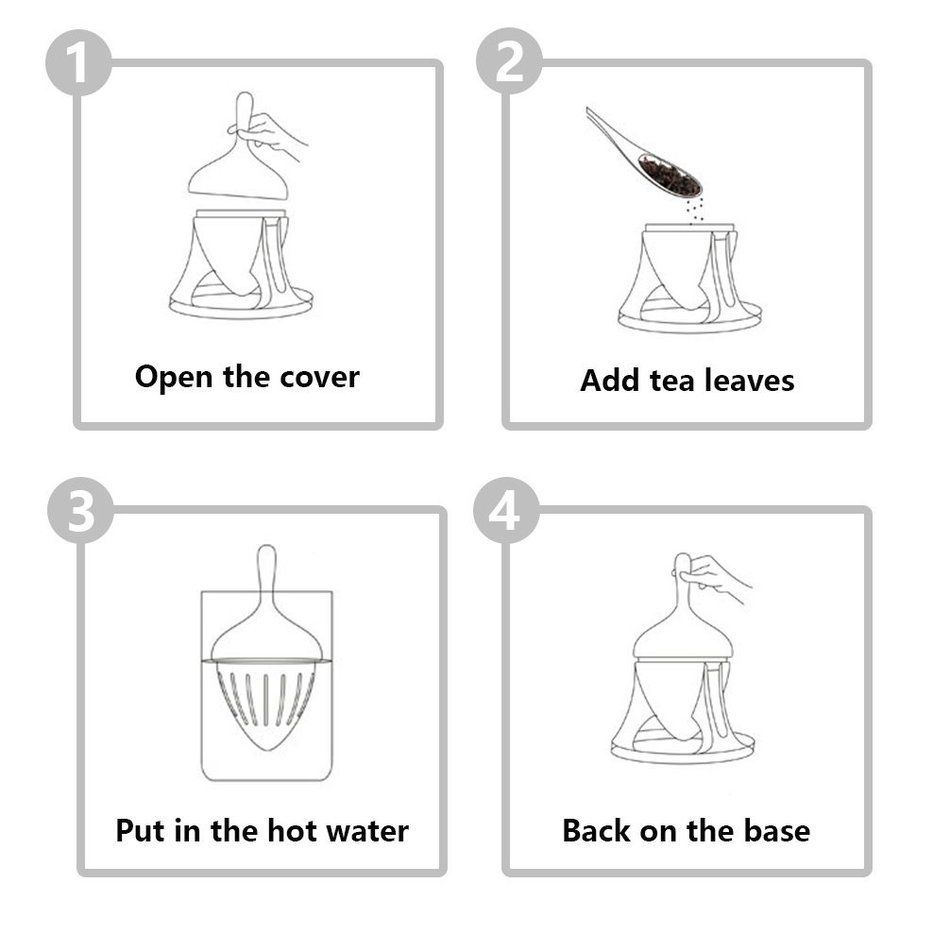 1

Open the cover

2

Add tea leaves

3

Put in the hot water

4

Back on the base