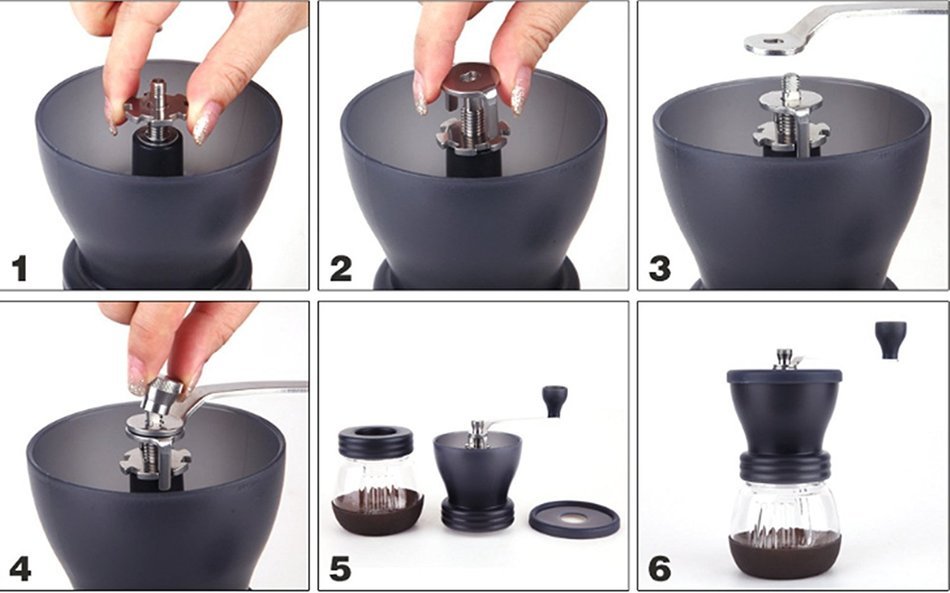 1

2

3

4

5

6