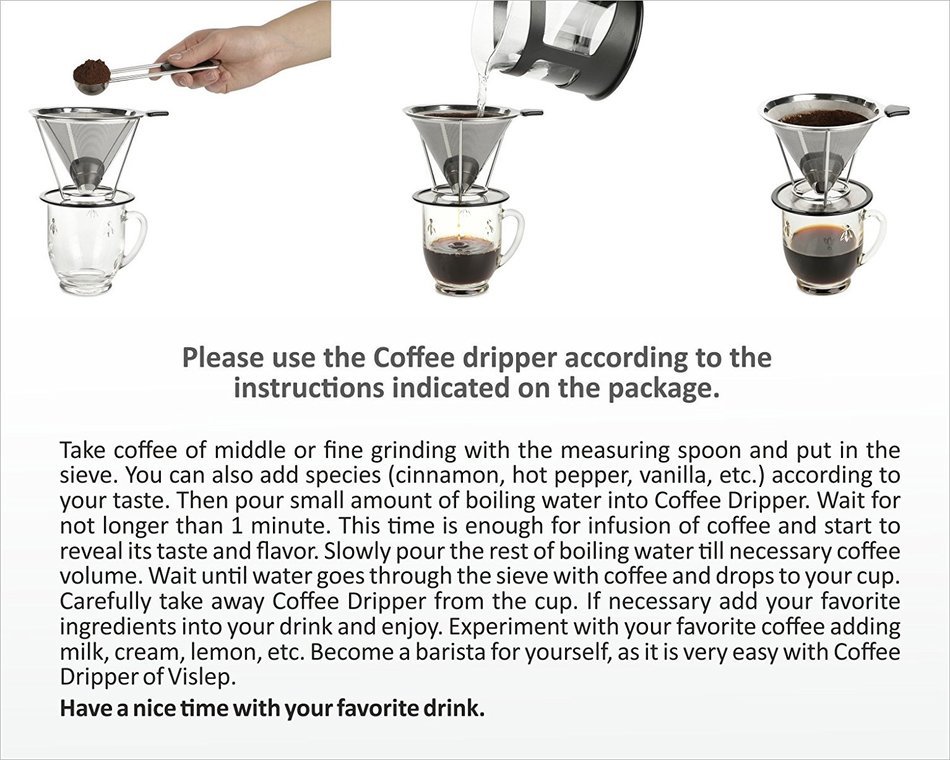 Please use the Coffee dripper according to the instructions indicated on the package.

Take coffee of middle or fine grinding with the measuring spoon and put in the sieve. You can also add species (cinnamon, hot pepper, vanilla, etc.) according to your taste. Then pour small amount of boiling water into Coffee Dripper. Wait for not longer than 1 minute. This time is enough for infusion of coffee and start to reveal its taste and flavor. Slowly pour the rest of boiling water till necessary coffee volume. Wait until water goes through the sieve with coffee and drops to your cup. Carefully take away Coffee Dripper from the cup. If necessary add your favorite ingredients into your drink and enjoy. Experiment with your favorite coffee adding milk, cream, lemon, etc. Become a barista for yourself, as it is very easy with Coffee Dripper of Vislep.

Have a nice time with your favorite drink.