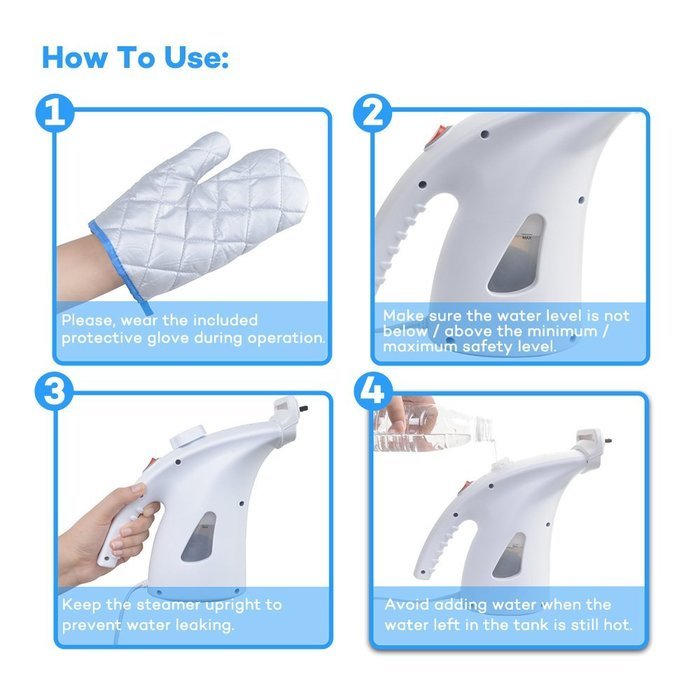 How To Use:

1

Please, wear the included protective glove during operation.

2

MAX

Make sure the water level is not below / above the minimum / maximum safety level.

3

Keep the steamer upright to prevent water leaking.

4

Avoid adding water when the water left in the tank is still hot.