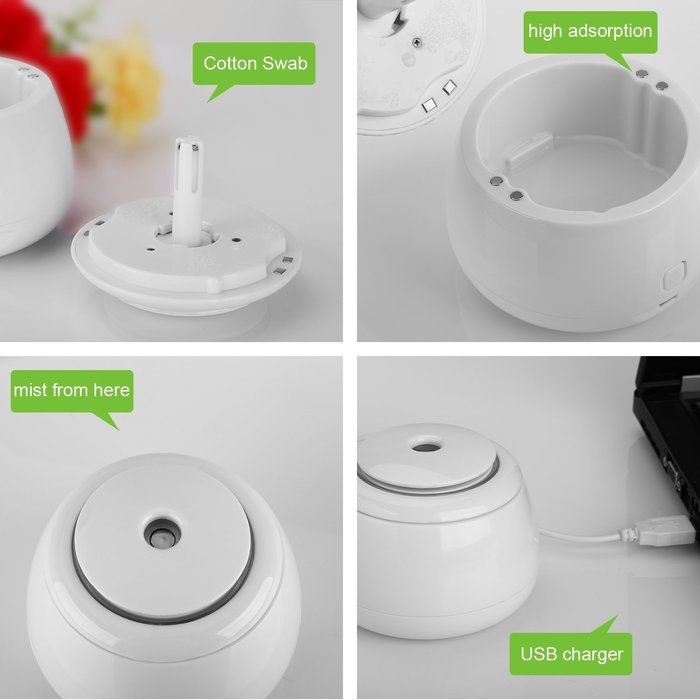 Cotton Swab

high adsorption

mist from here

USB charger