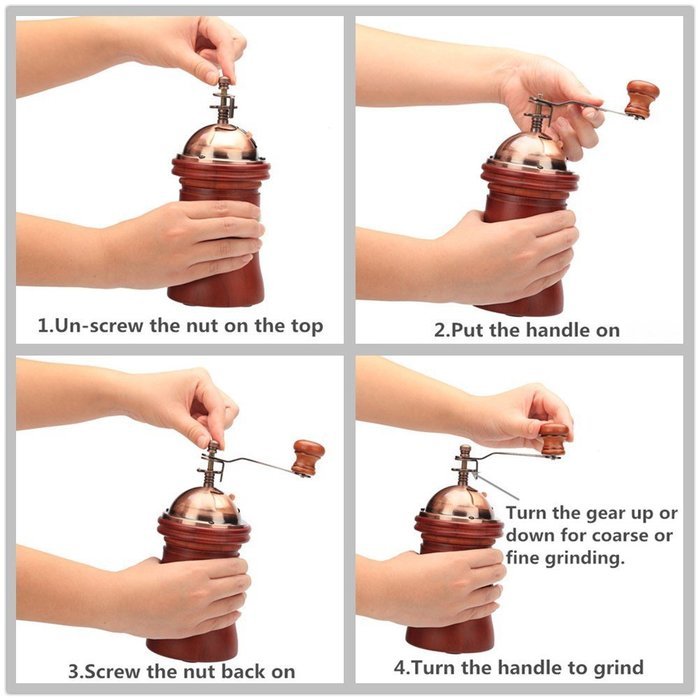 1.Un-screw the nut on the top

2.Put the handle on

3.Screw the nut back on

Turn the gear up or down for coarse or fine grinding.

4.Turn the handle to grind