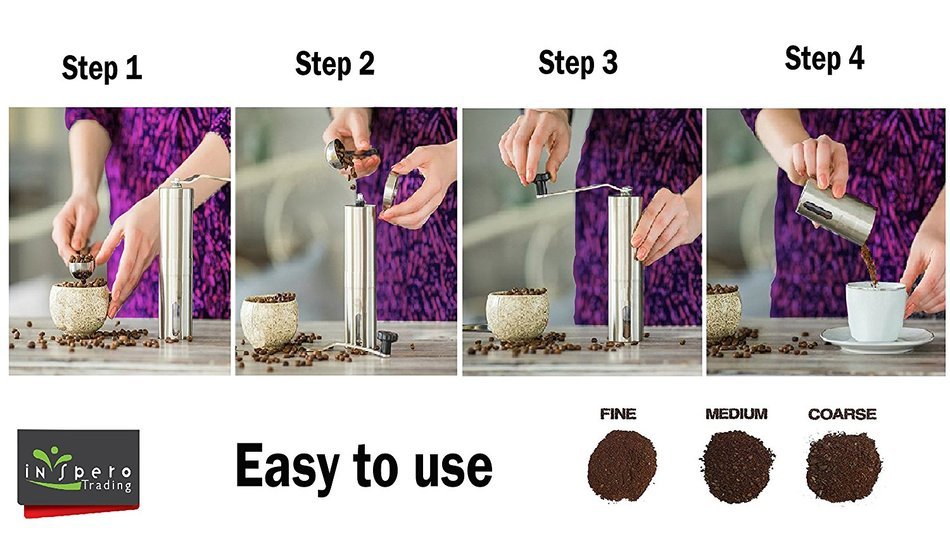 Step 1

Step 2

Step 3

Step 4

inspero Trading

Easy to use

FINE

MEDIUM

COARSE