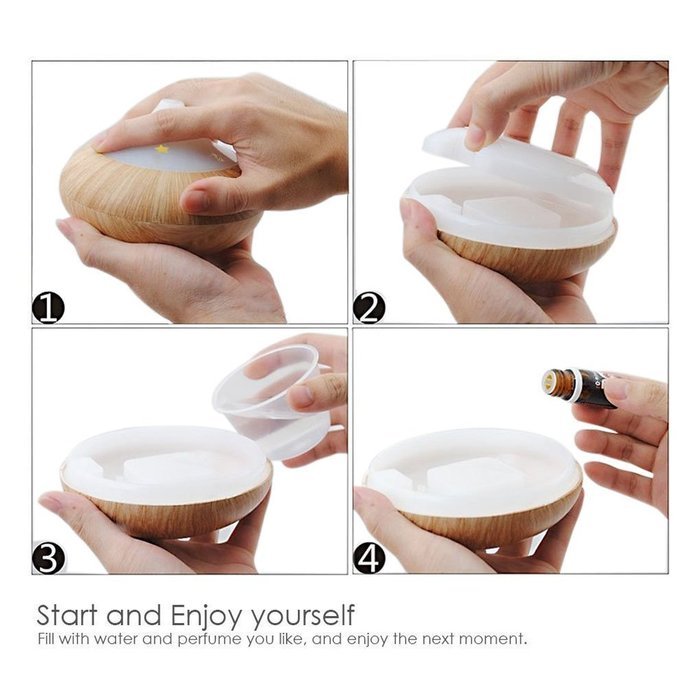 1

2

3

4

Start and Enjoy yourself
Fill with water and perfume you like, and enjoy the next moment.