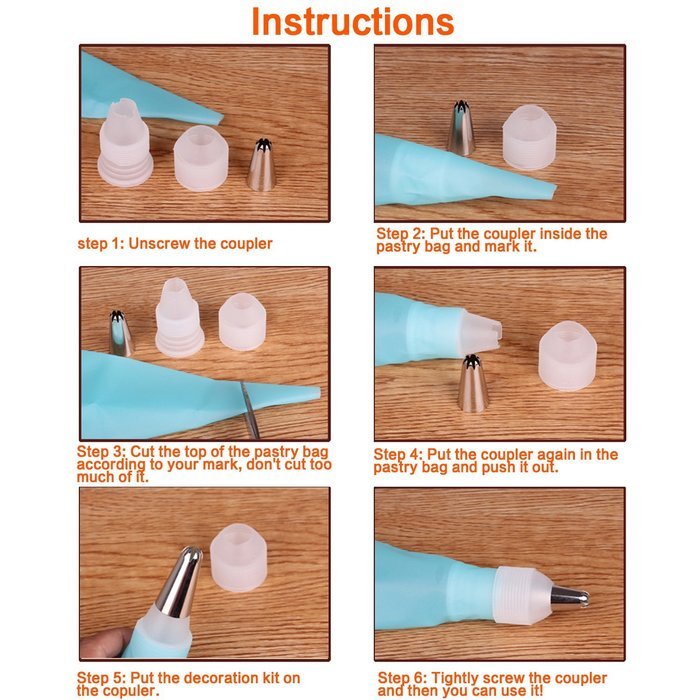 Instructions

step 1: Unscrew the coupler

Step 2: Put the coupler inside the pastry bag and mark it.

Step 3: Cut the top of the pastry bag according to your mark, don't cut too much of it.

Step 4: Put the coupler again in the pastry bag and push it out.

Step 5: Put the decoration kit on the copuler.

Step 6: Tightly screw the coupler and then you can use it!