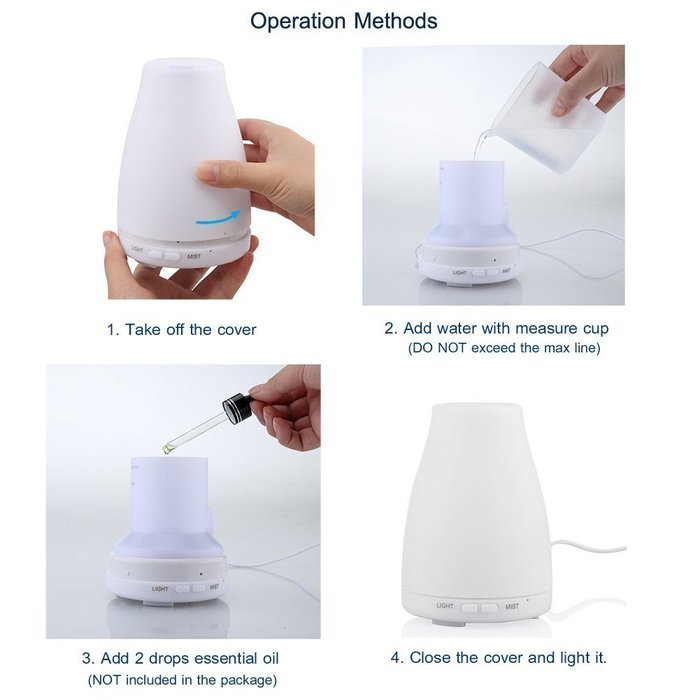 Operation Methods

LIGHT MIST

1. Take off the cover

LIGHT MIST

2. Add water with measure cup
(DO NOT exceed the max line)

LIGHT MIST

3. Add 2 drops essential oil
(NOT included in the package)

LIGHT MIST

4. Close the cover and light it.