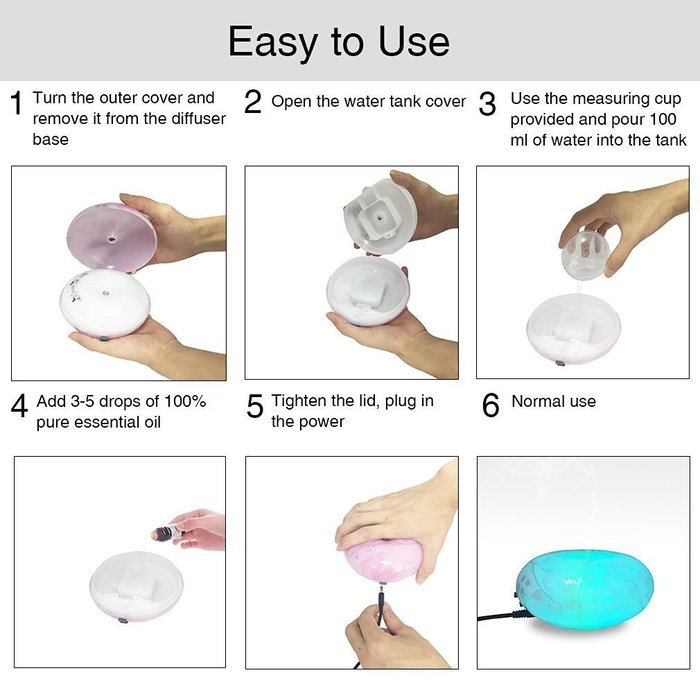 Easy to Use

1 Turn the outer cover and remove it from the diffuser base

2 Open the water tank cover

3 Use the measuring cup provided and pour 100 ml of water into the tank

4 Add 3-5 drops of 100% pure essential oil

5 Tighten the lid, plug in the power

6 Normal use