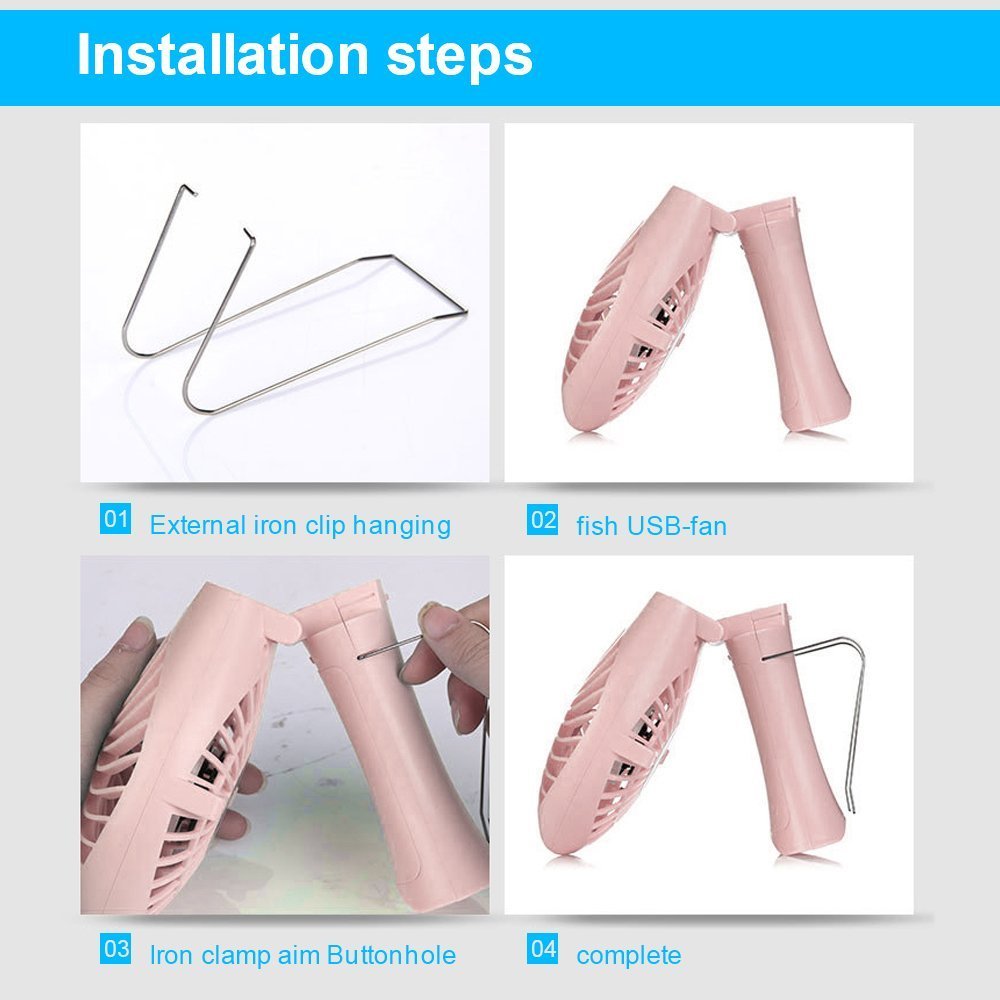 Installation steps

01 External iron clip hanging

02 fish USB-fan

03 Iron clamp aim Buttonhole

04 complete